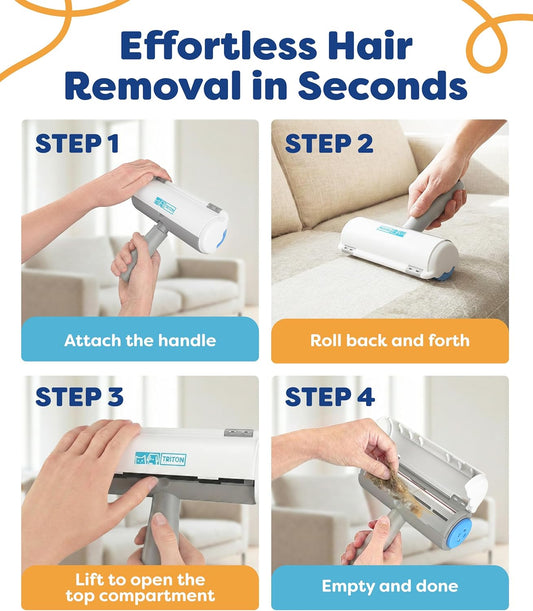 Effortless Hair Removal in Seconds

STEP 1

TRITON

Attach the handle

STEP 2

Roll back and forth

STEP 3

TRITON

Lift to open the top compartment

STEP 4

Empty and done